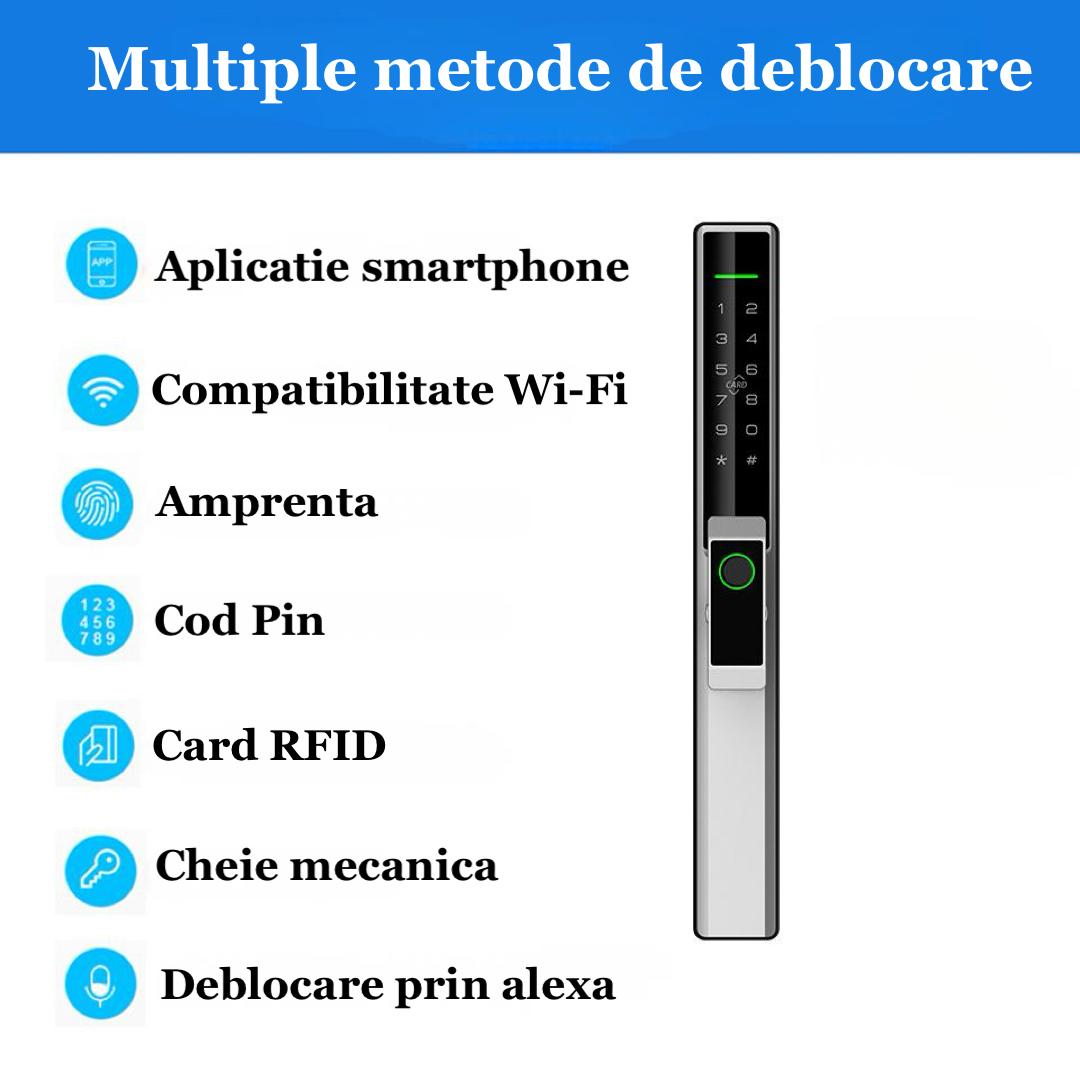 Multiple metode de deblocare

APP

Aplicatie smartphone

Compatibilitate Wi-Fi

Amprenta

123
456
789

Cod Pin

Card RFID

Cheie mecanica

Deblocare prin alexa

1 2
3 4
5 6
CARD
7 8
9 0
* #